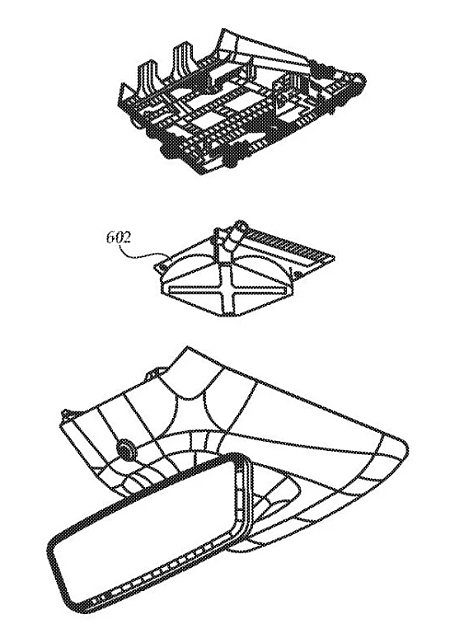 602