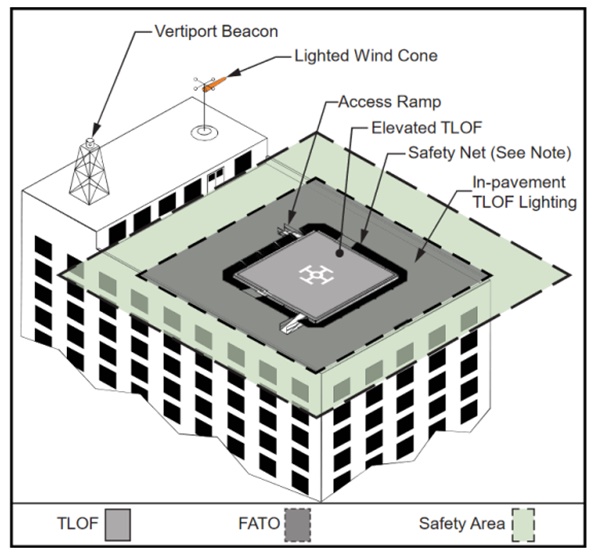 Vertiport Beacon
Lighted Wind Cone
Access Ramp
Elevated TLOF
Safety Net (See Note)
In-pavement TLOF Lighting

TLOF
FATO
Safety Area